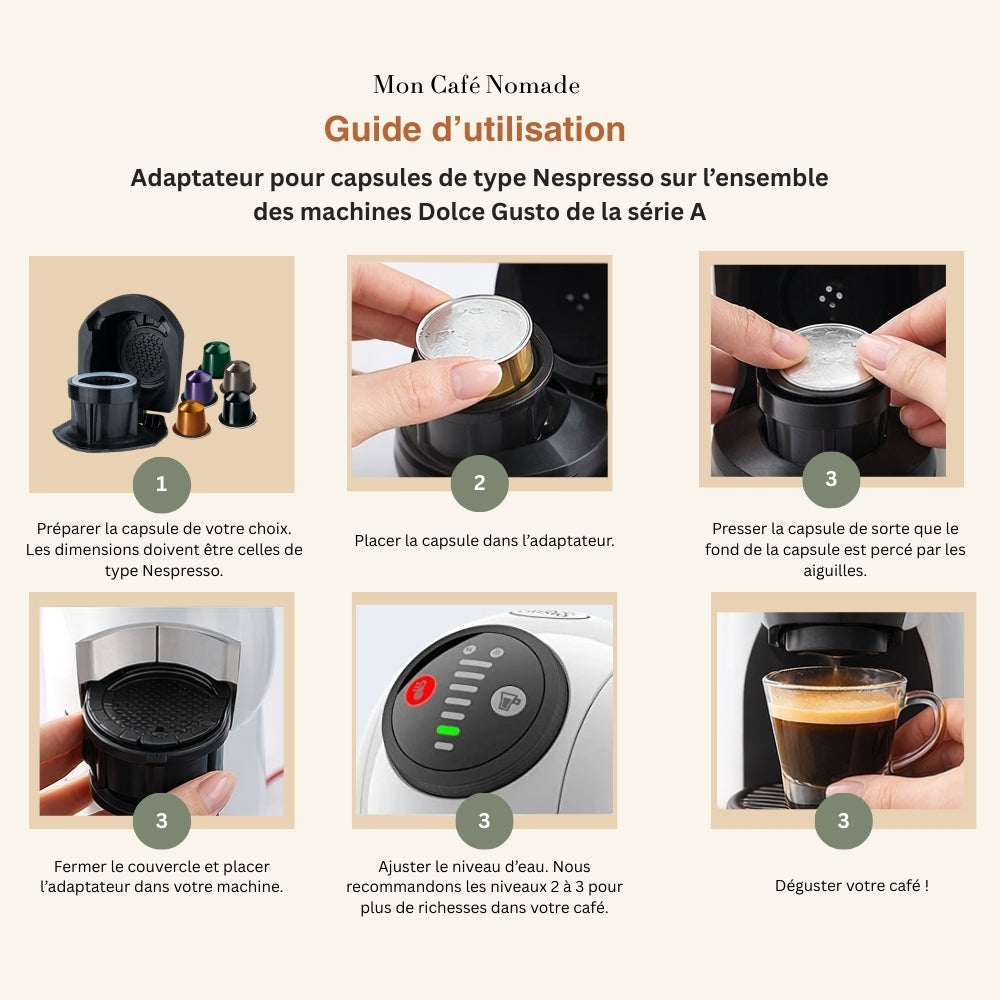 Mon Café Nomade

Guide d'utilisation

Adaptateur pour capsules de type Nespresso sur l'ensemble des machines Dolce Gusto de la série A

1

Préparer la capsule de votre choix. Les dimensions doivent être celles de type Nespresso.

2

Placer la capsule dans l'adaptateur.

3

Presser la capsule de sorte que le fond de la capsule est percé par les aiguilles.

3

Fermer le couvercle et placer l'adaptateur dans votre machine.

3

Ajuster le niveau d'eau. Nous recommandons les niveaux 2 à 3 pour plus de richesses dans votre café.

3

Déguster votre café !